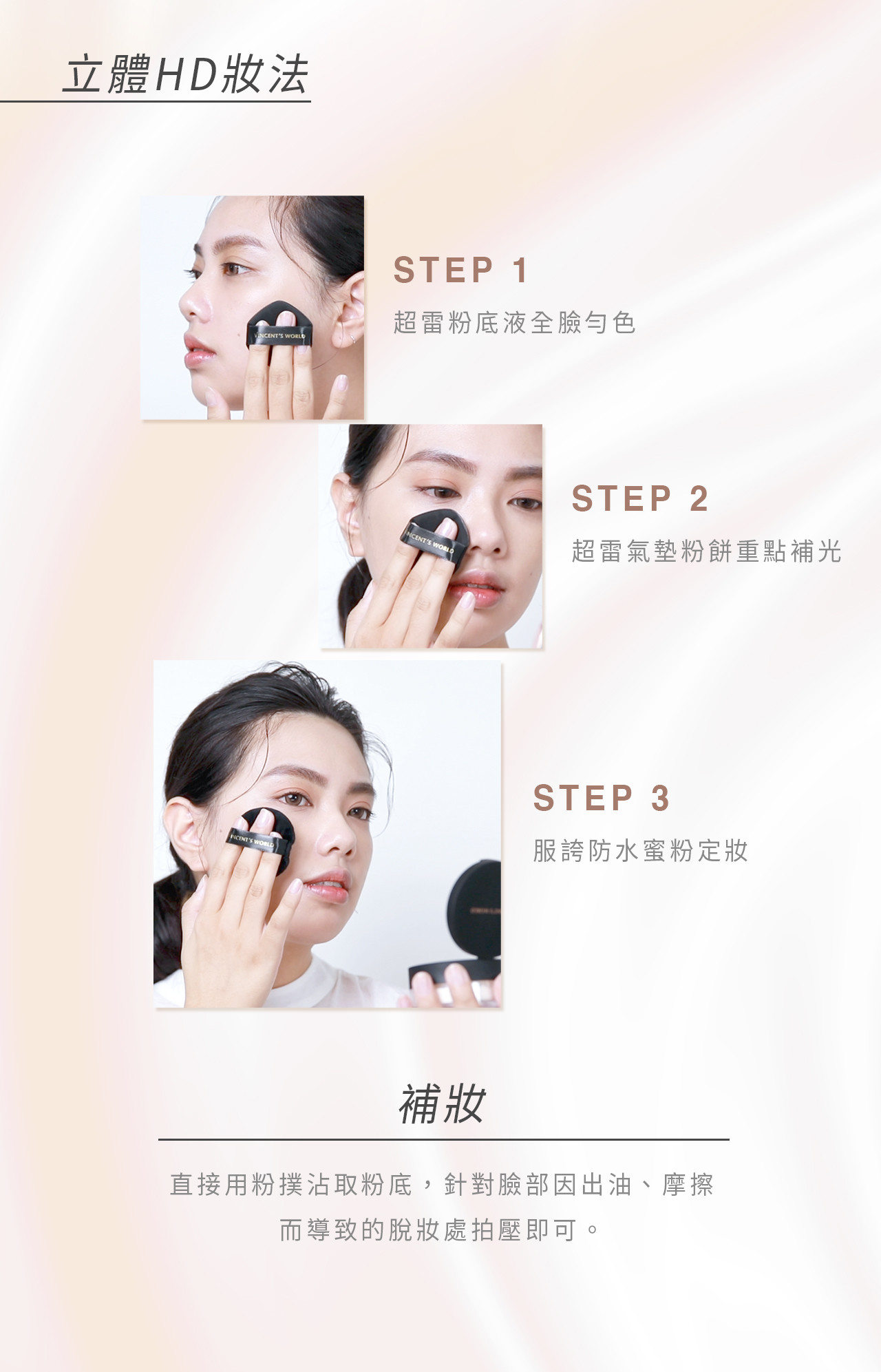 立體HD妝法

VINCENT'S WORLD

STEP 1
超雷粉底液全臉勻色

VINCENT'S WORLD

STEP 2
超雷氣墊粉餅重點補光

VINCENT'S WORLD

STEP 3
服誇防水蜜粉定妝

補妝

直接用粉撲沾取粉底，針對臉部因出油、摩擦而導致的脫妝處拍壓即可。