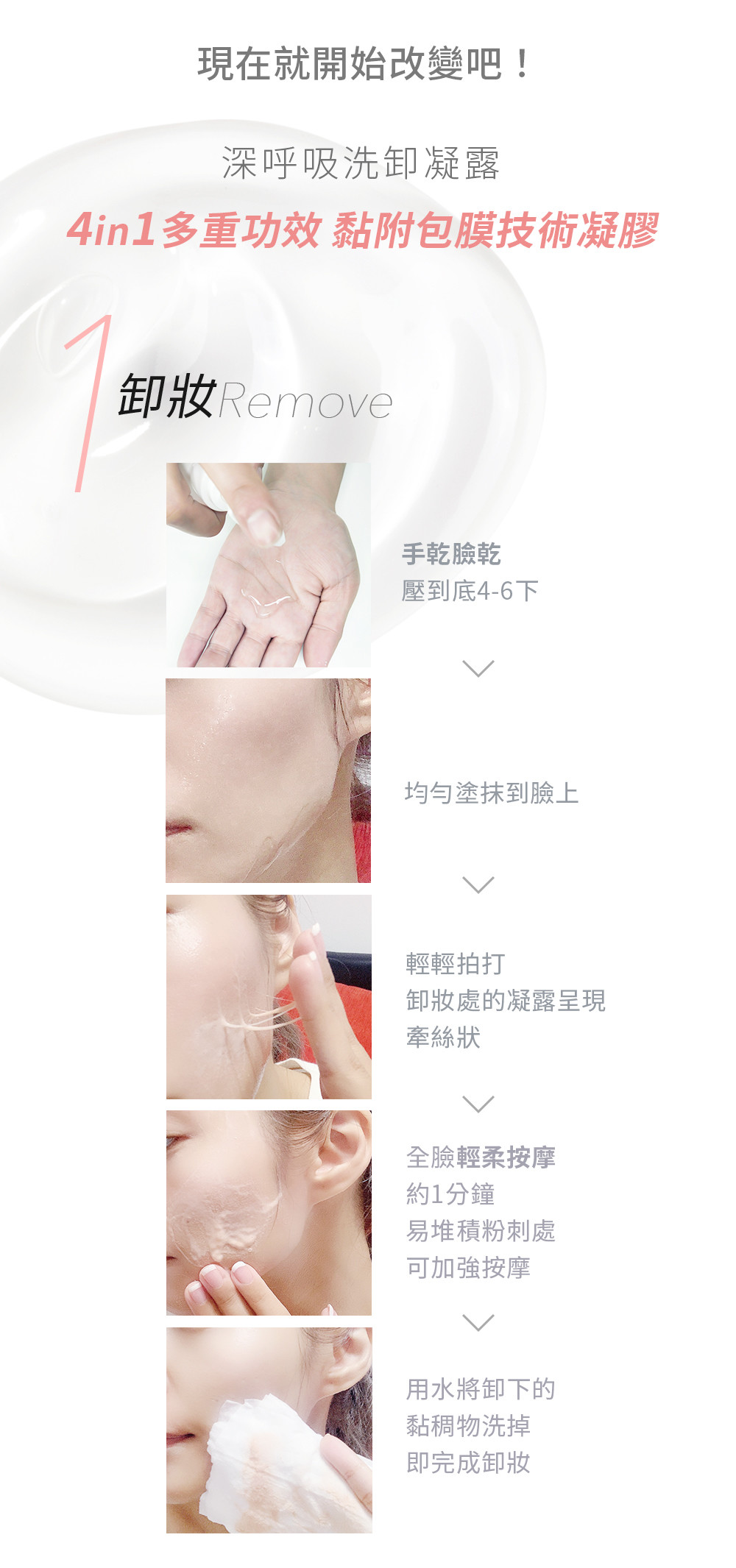 現在就開始改變吧！

深呼吸洗卸凝露

4in1多重功效 黏附包膜技術凝膠

1 卸妝Remove

手乾臉乾
壓到底4-6下

均勻塗抹到臉上

輕輕拍打
卸妝處的凝露呈現
牽絲狀

全臉輕柔按摩
約1分鐘
易堆積粉刺處
可加強按摩

用水將卸下的
黏稠物洗掉
即完成卸妝